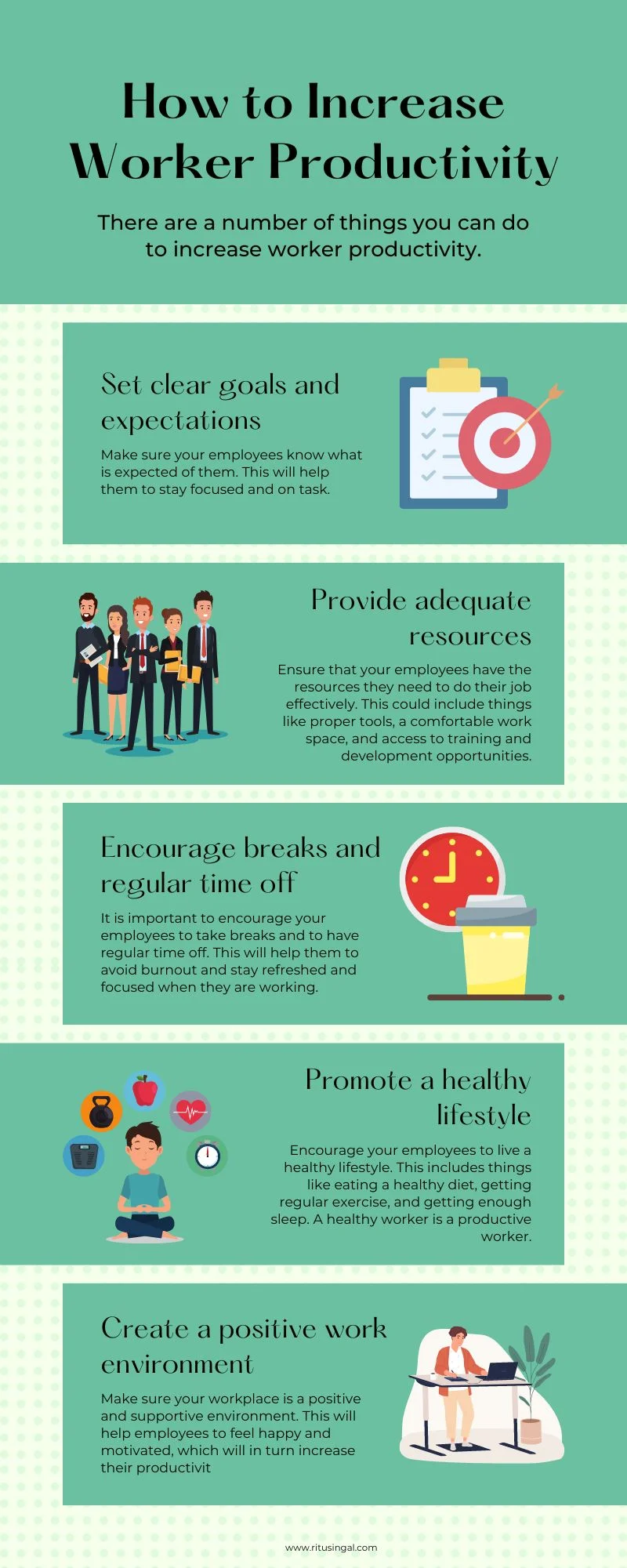 How to Increase Worker Productivity

There are a number of things you can do to increase worker productivity.

Set clear goals and expectations

Make sure your employees know what is expected of them. This will help them to stay focused and on task.

Provide adequate resources

Ensure that your employees have the resources they need to do their job effectively. This could include things like proper tools, a comfortable work space, and access to training and development opportunities.

Encourage breaks and regular time off

It is important to encourage your employees to take breaks and to have regular time off. This will help them to avoid burnout and stay refreshed and focused when they are working.

Promote a healthy lifestyle

Encourage your employees to live a healthy lifestyle. This includes things like eating a healthy diet, getting regular exercise, and getting enough sleep. A healthy worker is a productive worker.

Create a positive work environment

Make sure your workplace is a positive and supportive environment. This will help employees to feel happy and motivated, which will in turn increase their productivit

www.ritusingal.com