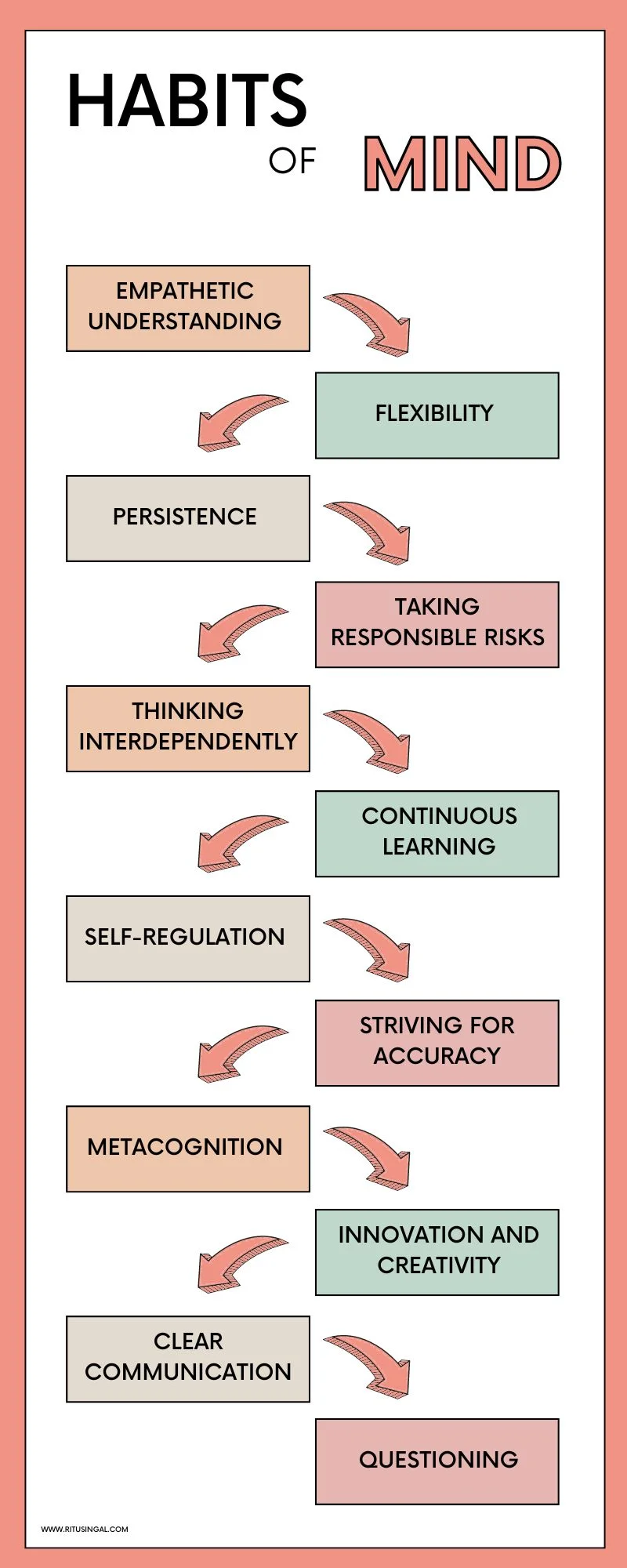 HABITS OF MIND

EMPATHETIC UNDERSTANDING

FLEXIBILITY

PERSISTENCE

TAKING RESPONSIBLE RISKS

THINKING INTERDEPENDENTLY

CONTINUOUS LEARNING

SELF-REGULATION

STRIVING FOR ACCURACY

METACOGNITION

INNOVATION AND CREATIVITY

CLEAR COMMUNICATION

QUESTIONING

WWW.RITUSINGAL.COM